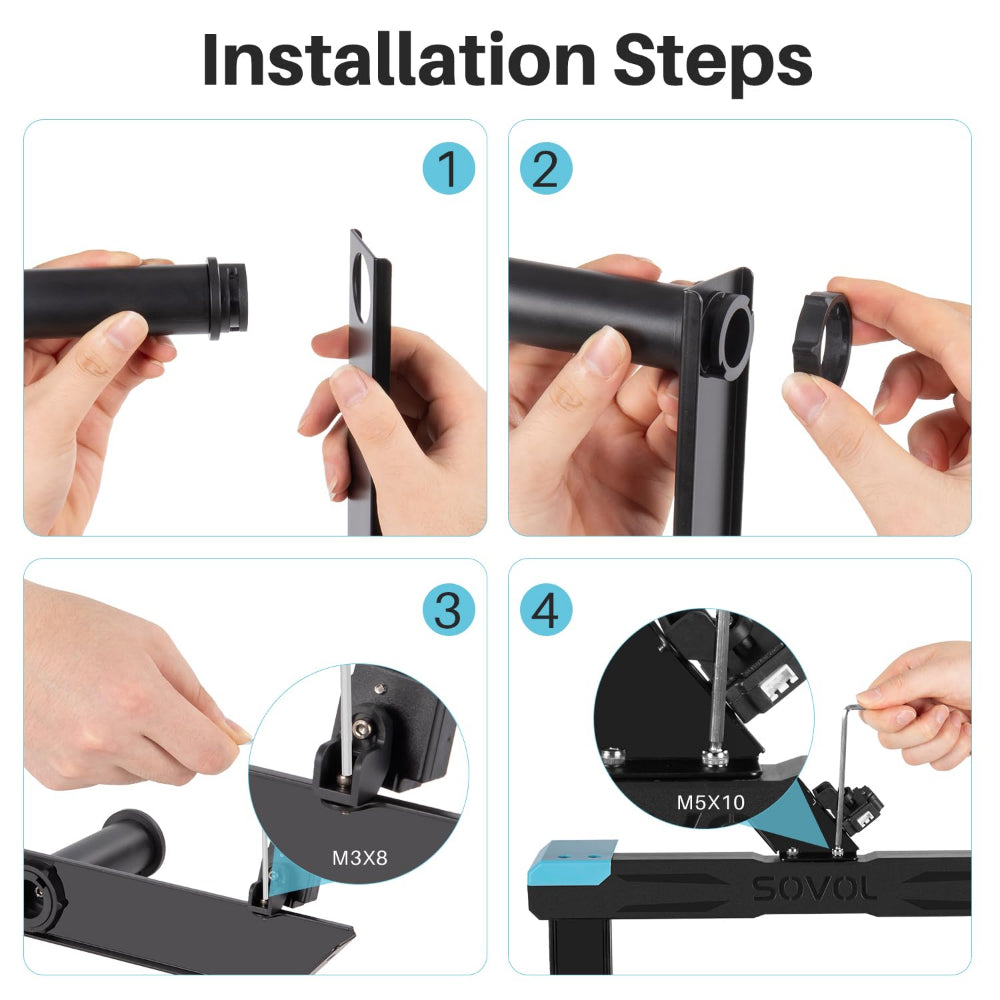 Installation Steps

1

2

3

M3X8

4

M5X10

SOVOL