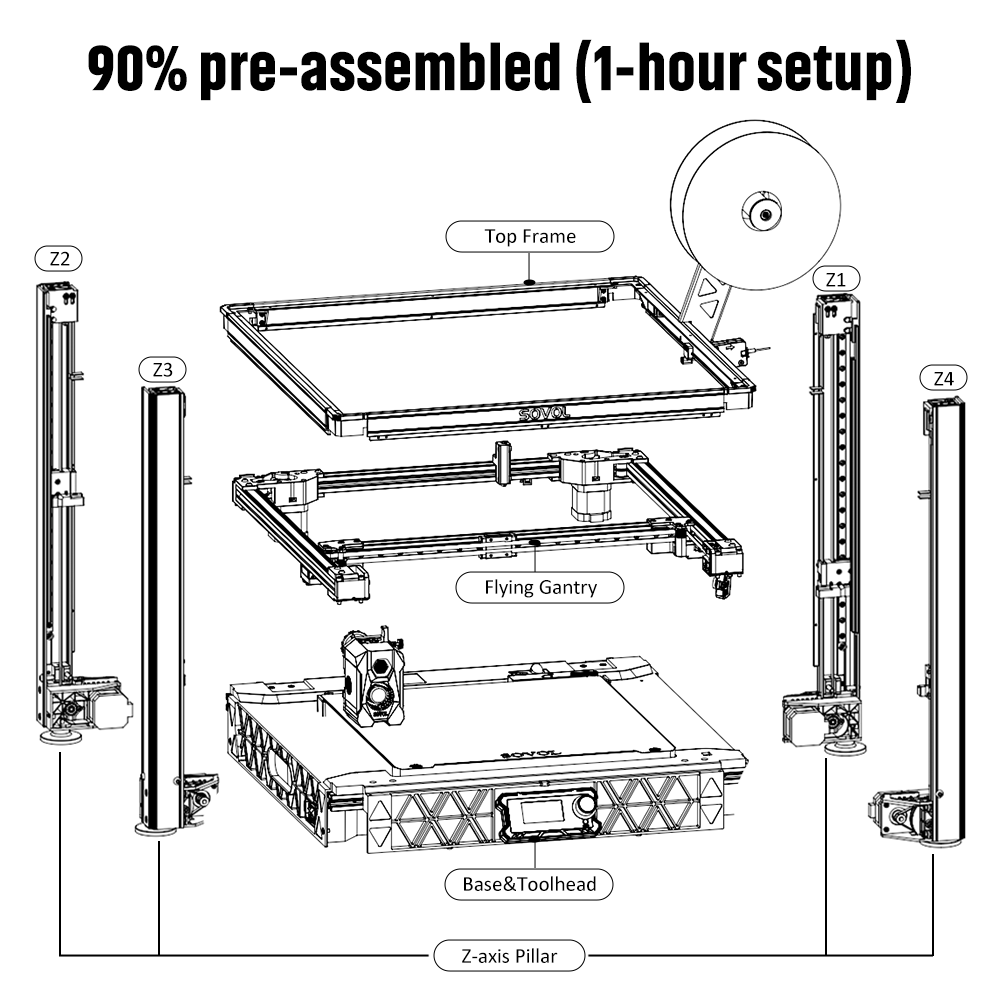 90% pre-assembled (1-hour setup)

Top Frame

Z2

Z3

Z1

Z4

SOVOL

Flying Gantry

SOVOL

Base&Toolhead

Z-axis Pillar