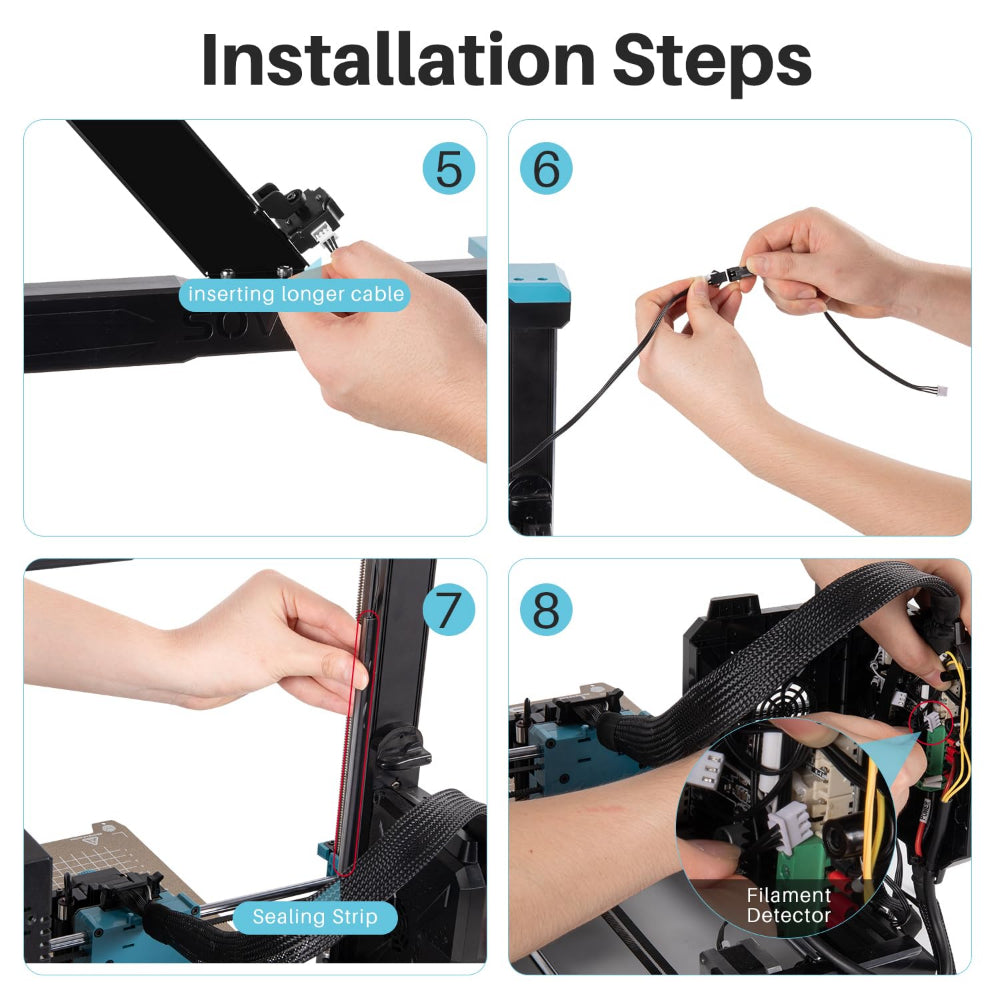 Installation Steps

5

inserting longer cable

6

7

Sealing Strip

8

Filament Detector